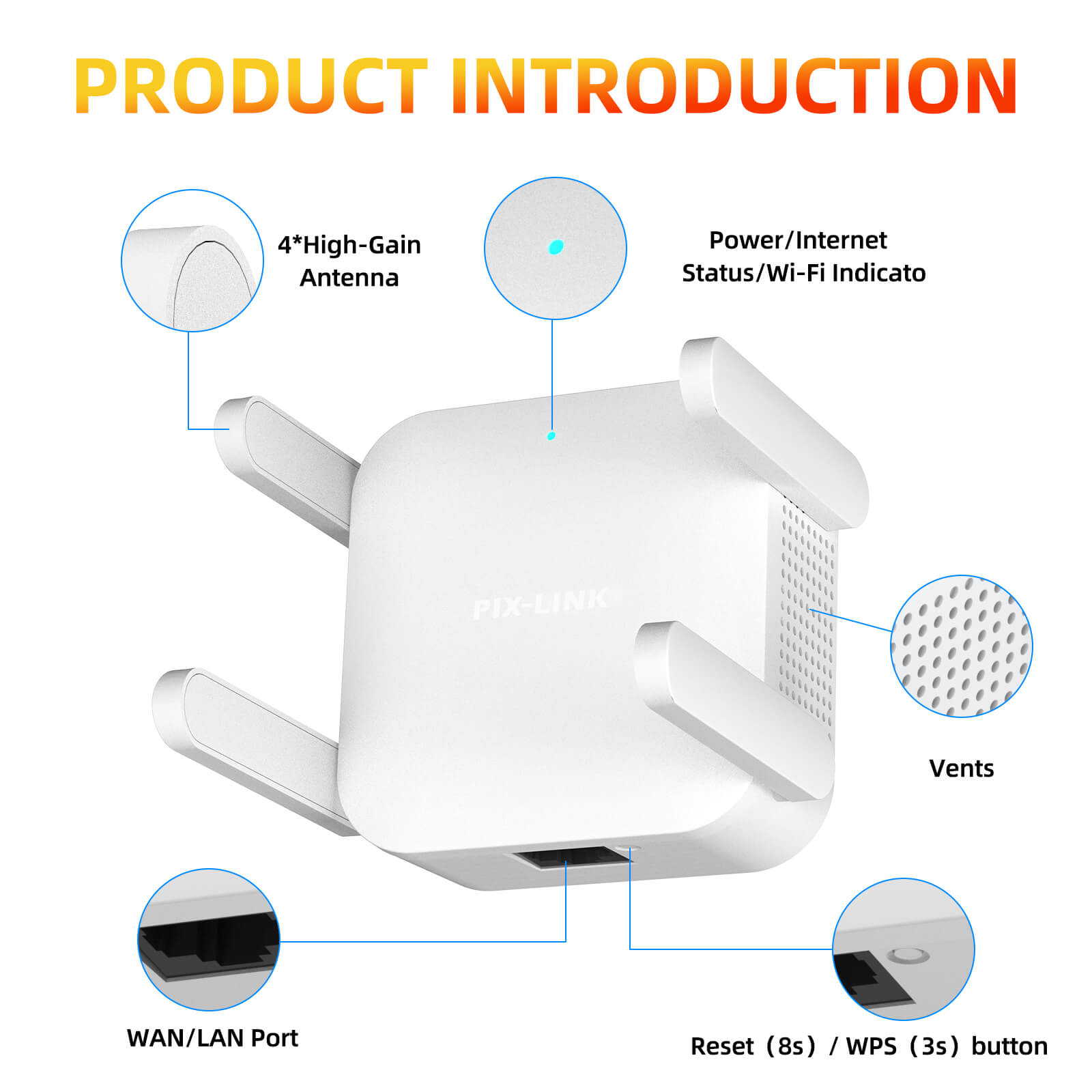 PRODUCT INTRODUCTION

4*High-Gain Antenna

Power/Internet Status/Wi-Fi Indicato

PIX-LINK

Vents

WAN/LAN Port

Reset（8s）/ WPS（3s）button