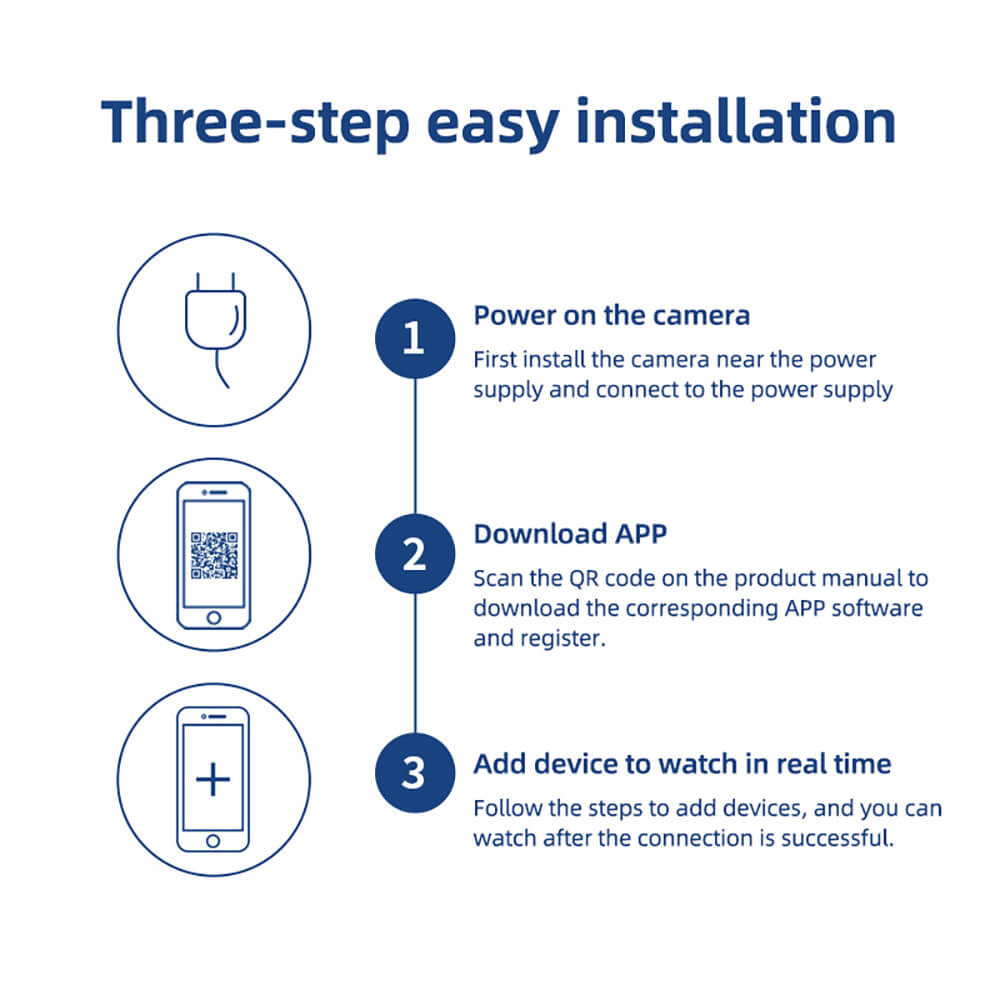 Three-step easy installation

1

Power on the camera

First install the camera near the power supply and connect to the power supply

2

Download APP

Scan the QR code on the product manual to download the corresponding APP software and register.

3

Add device to watch in real time

Follow the steps to add devices, and you can watch after the connection is successful.