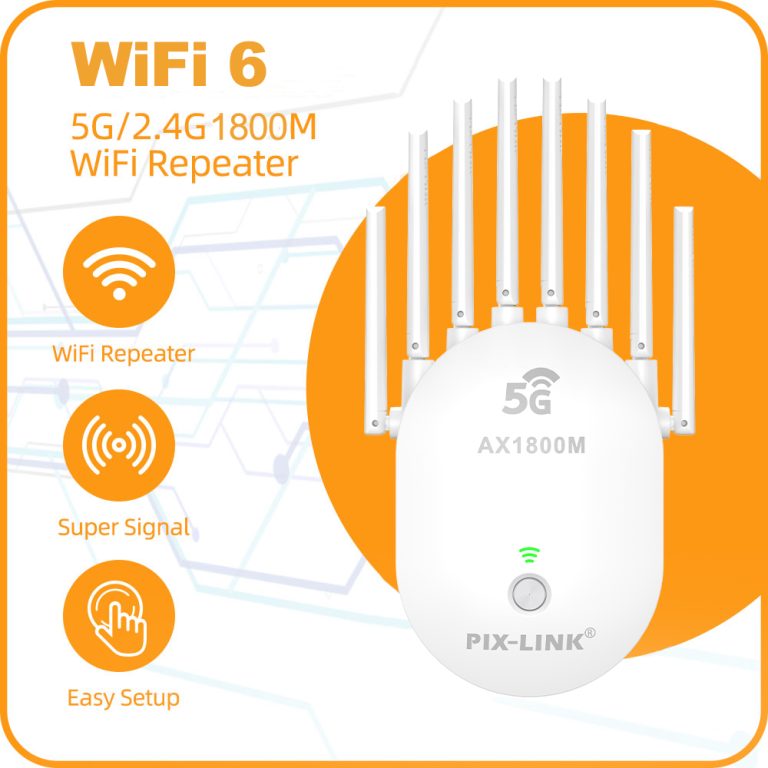 WiFi 6
5G/2.4G1800M
WiFi Repeater

WiFi Repeater

Super Signal

Easy Setup

5G
AX1800M

PIX-LINK®